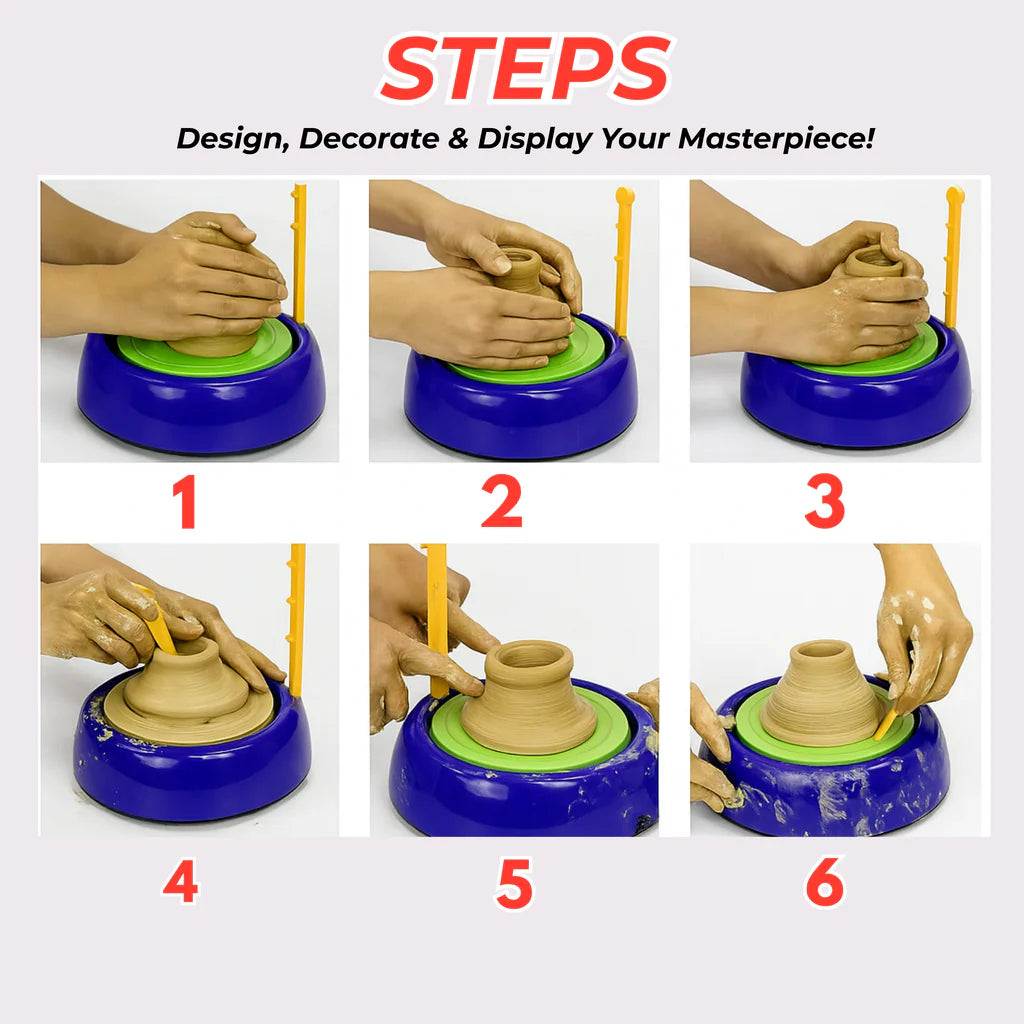 STEPS

Design, Decorate & Display Your Masterpiece!

1

2

3

4

5

6