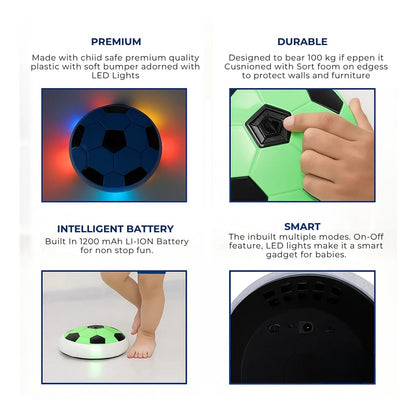 PREMIUM

Made with chiid safe premium quality plastic with soft bumper adorned with LED Lights

DURABLE

Designed to bear 100 kg if eppen it Cusnioned with Sort foom on edgess to protect walls and furniture

INTELLIGENT BATTERY

Built In 1200 mAh LI-ION Battery for non stop fun.

SMART

The inbuilt multiple modes. On-Off feature, LED lights make it a smart gadget for babies.