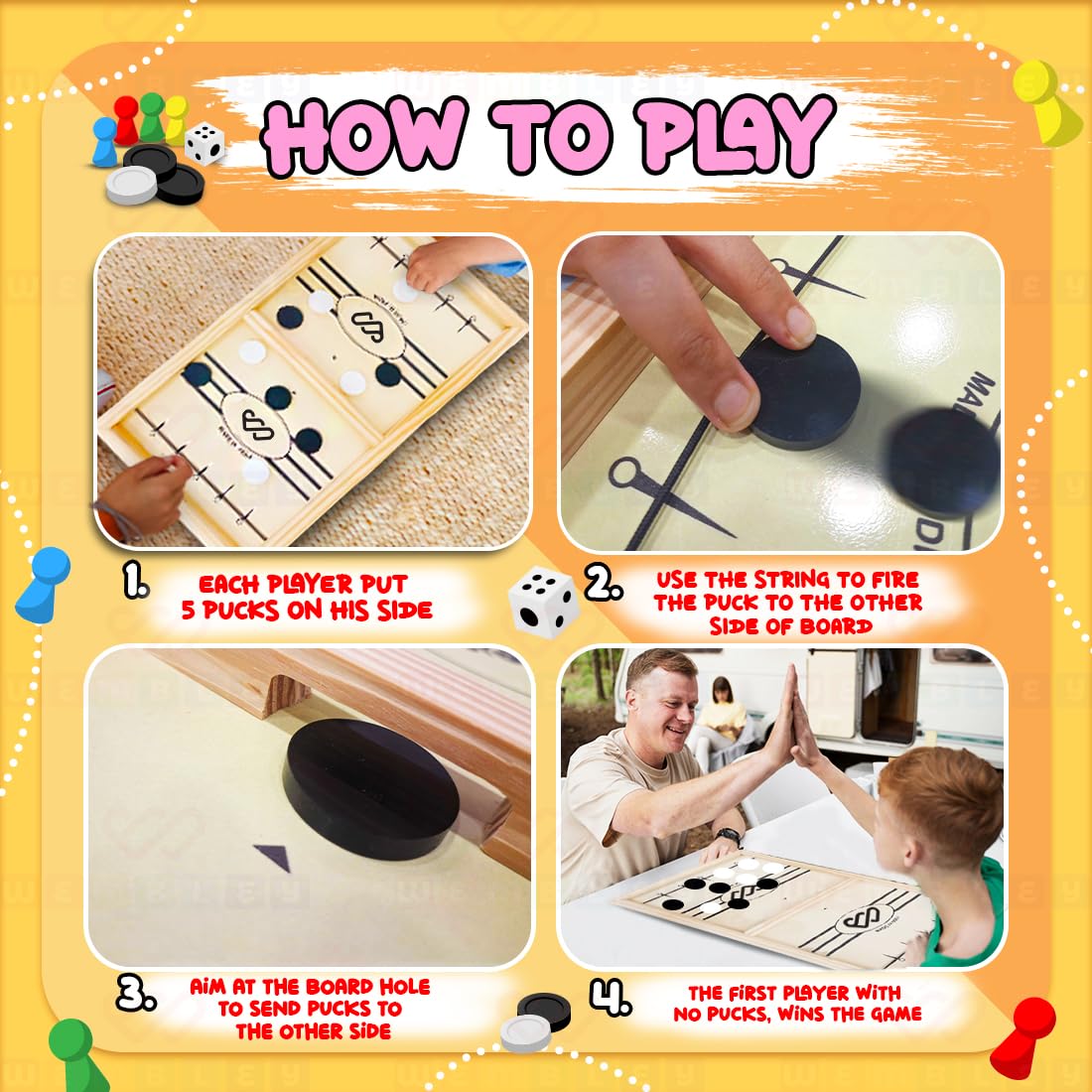 HOW TO PLAY

1. EACH PLAYER PUT 5 PUCKS ON HIS SIDE

2. USE THE STRING TO FIRE THE PUCK TO THE OTHER SIDE OF BOARD

3. AIM AT THE BOARD HOLE TO SEND PUCKS TO THE OTHER SIDE

4. THE FIRST PLAYER WITH NO PUCKS, WINS THE GAME